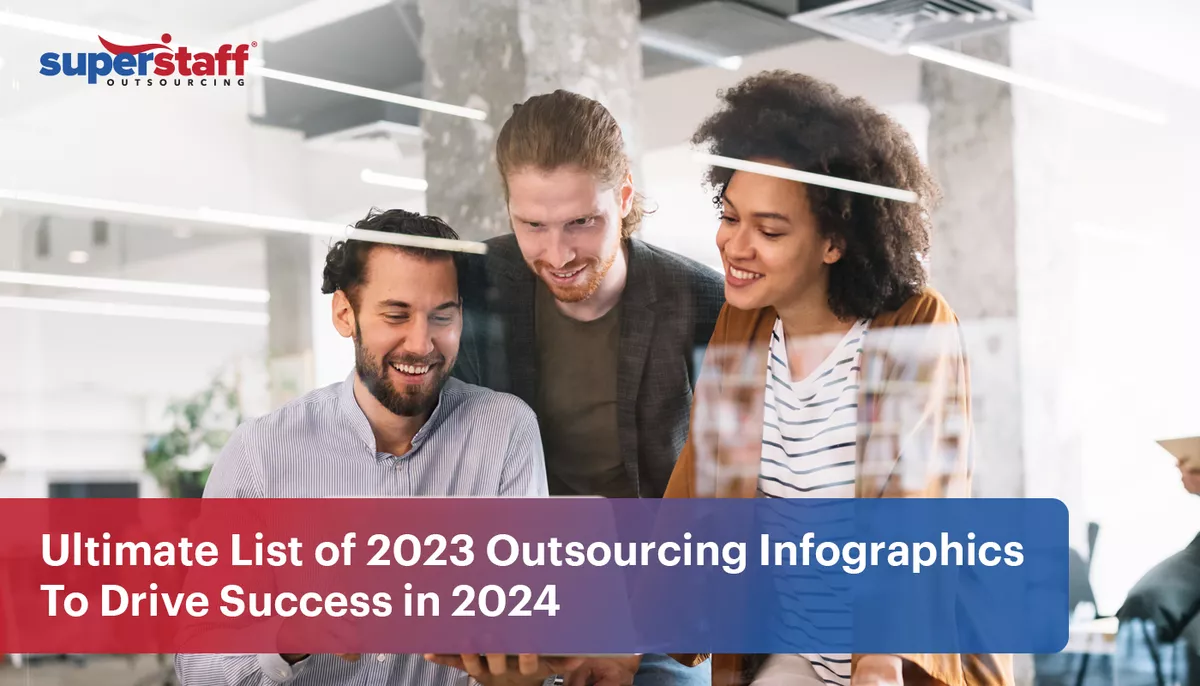 superstaff®
OUTSOURCING

Ultimate List of 2023 Outsourcing Infographics To Drive Success in 2024