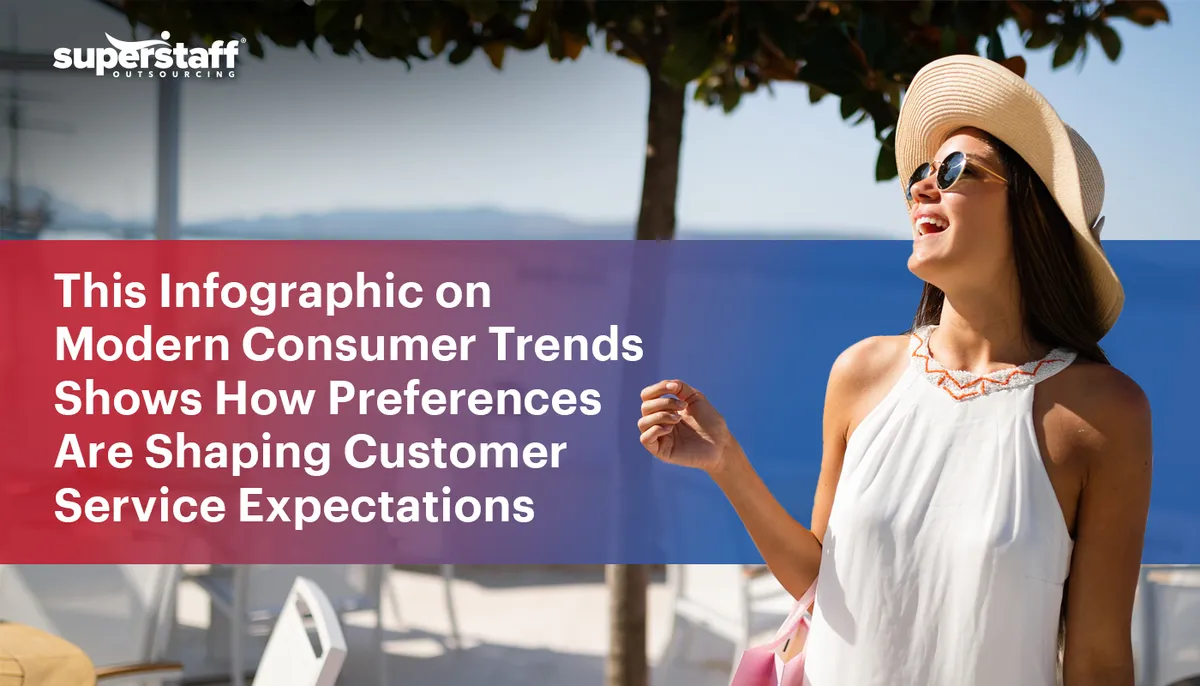 superstaff®
OUTSOURCING

This Infographic on Modern Consumer Trends Shows How Preferences Are Shaping Customer Service Expectations