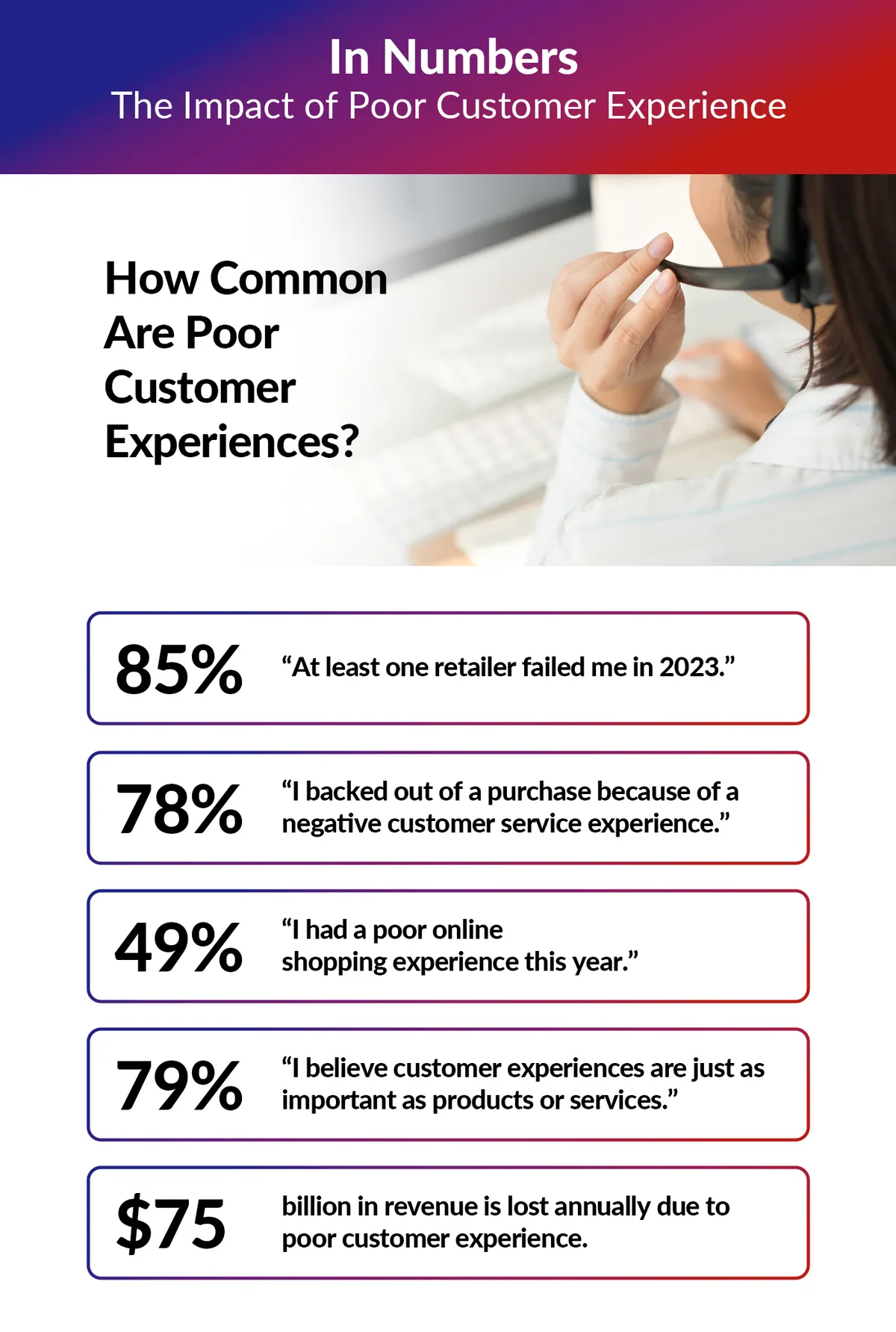 In Numbers
The Impact of Poor Customer Experience

How Common Are Poor Customer Experiences?

85% “At least one retailer failed me in 2023.”

78% “I backed out of a purchase because of a negative customer service experience.”

49% “I had a poor online shopping experience this year.”

79% “I believe customer experiences are just as important as products or services.”

\$75 billion in revenue is lost annually due to poor customer experience.