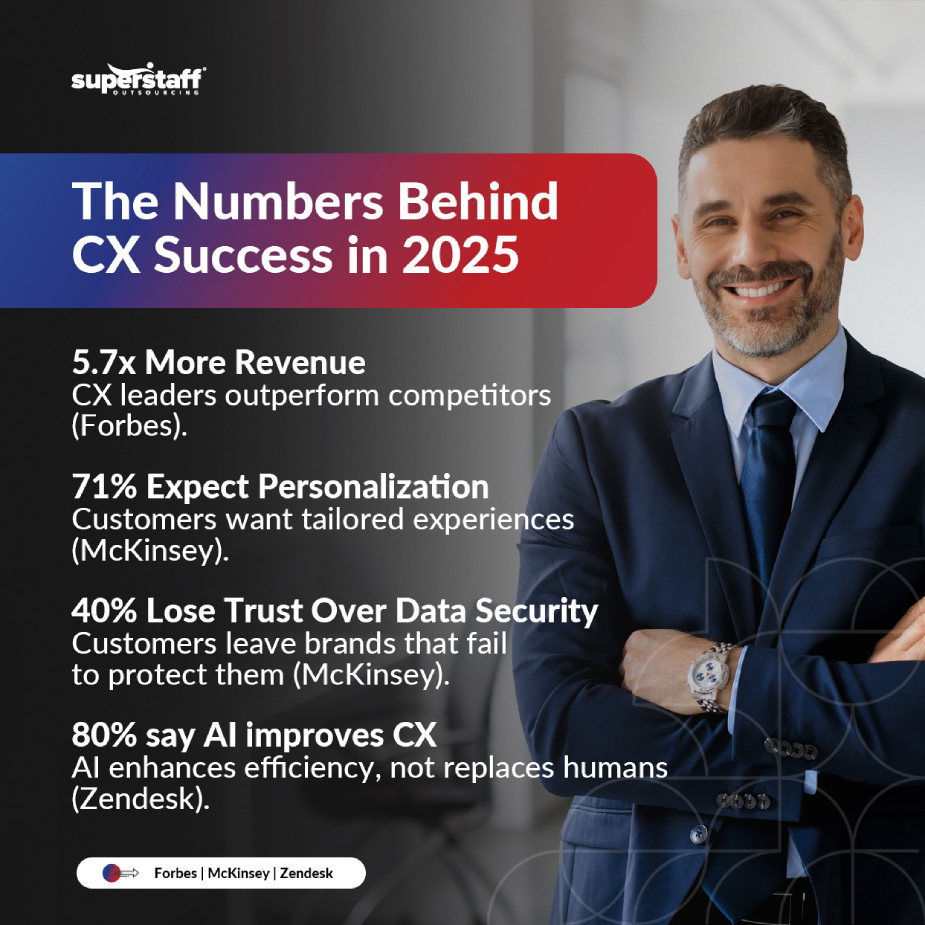 superstaff
OUTSOURCING

The Numbers Behind CX Success in 2025

5.7x More Revenue
CX leaders outperform competitors (Forbes).

71% Expect Personalization
Customers want tailored experiences (McKinsey).

40% Lose Trust Over Data Security
Customers leave brands that fail to protect them (McKinsey).

80% say AI improves CX
AI enhances efficiency, not replaces humans (Zendesk).

Forbes | McKinsey | Zendesk