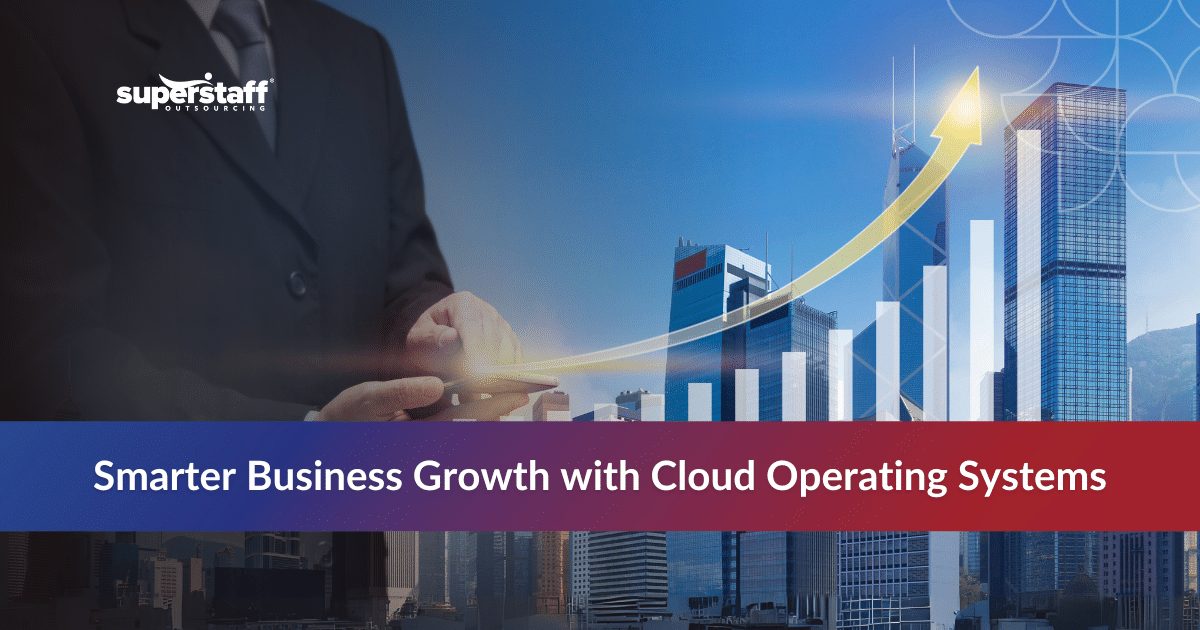 superstaff®
OUTSOURCING

Smarter Business Growth with Cloud Operating Systems